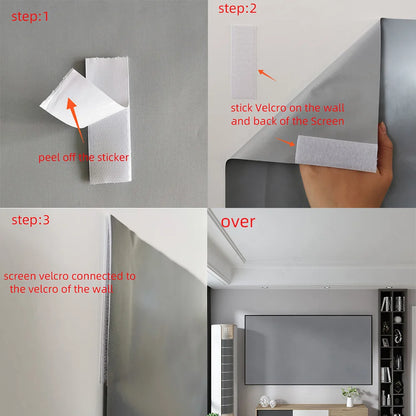 step:1

peel off the sticker

step:2

stick Velcro on the wall and back of the Screen

step:3

screen velcro connected to the velcro of the wall

over